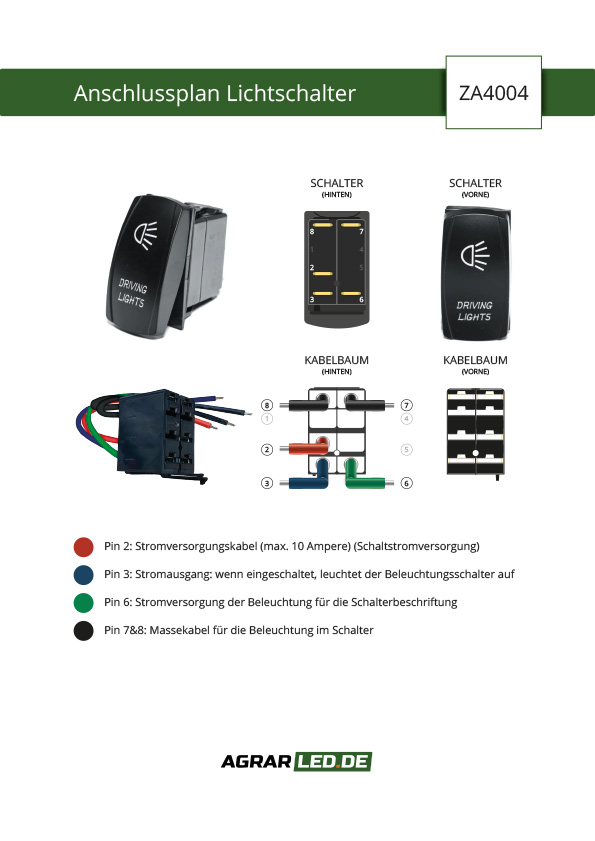 Anschlussplan Lichtschalter

ZA4004

DRIVING LIGHTS

SCHALTER
(HINTEN)

8 7
1 4
2 5
3 6

SCHALTER
(VORNE)

DRIVING LIGHTS

KABELBAUM
(HINTEN)

8 7
1 4
2 5
3 6

KABELBAUM
(VORNE)

Pin 2: Stromversorgungskabel (max. 10 Ampere) (Schaltstromversorgung)

Pin 3: Stromausgang: wenn eingeschaltet, leuchtet der Beleuchtungsschalter auf

Pin 6: Stromversorgung der Beleuchtung für die Schalterbeschriftung

Pin 7&8: Massekabel für die Beleuchtung im Schalter

AGRAR LED.DE